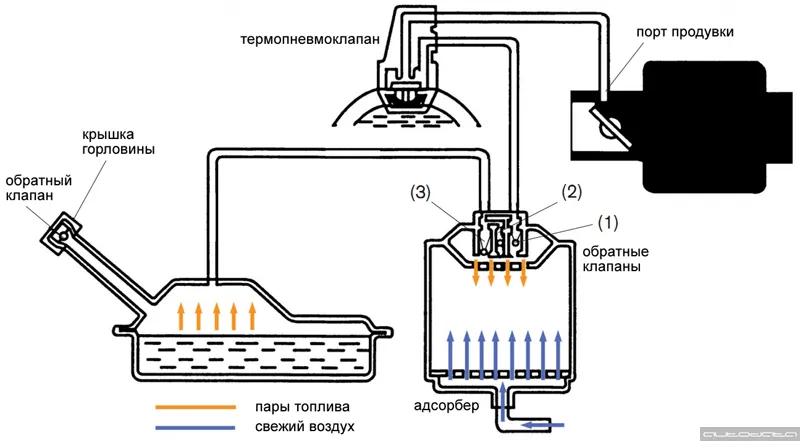 термопневмоклапан

порт продувки

крышка горловины

обратный клапан

(3)

(2)

(1)

обратные клапаны

адсорбер

пары топлива

свежий воздух

autodata