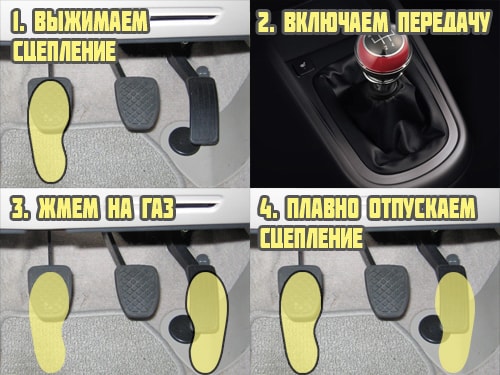 1. ВЫЖИМАЕМ СЦЕПЛЕНИЕ

2. ВКЛЮЧАЕМ ПЕРЕДАЧУ

3. ЖМЕМ НА ГАЗ

4. ПЛАВНО ОТПУСКАЕМ СЦЕПЛЕНИЕ