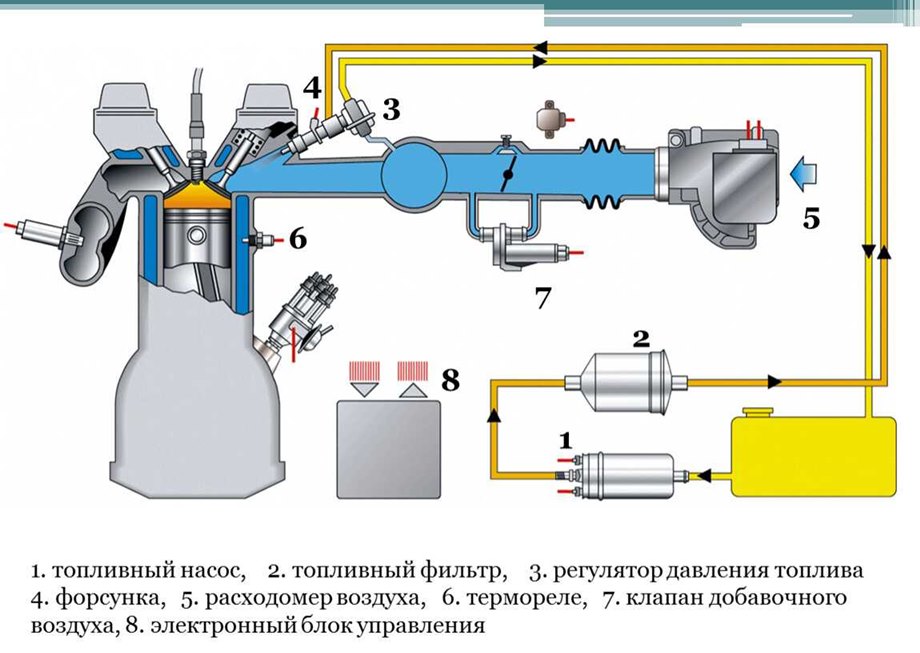 4
3
5
6
7
2
8
1

1. топливный насос, 2. топливный фильтр, 3. регулятор давления топлива 4. форсунка, 5. расходомер воздуха, 6. термореле, 7. клапан добавочного воздуха, 8. электронный блок управления